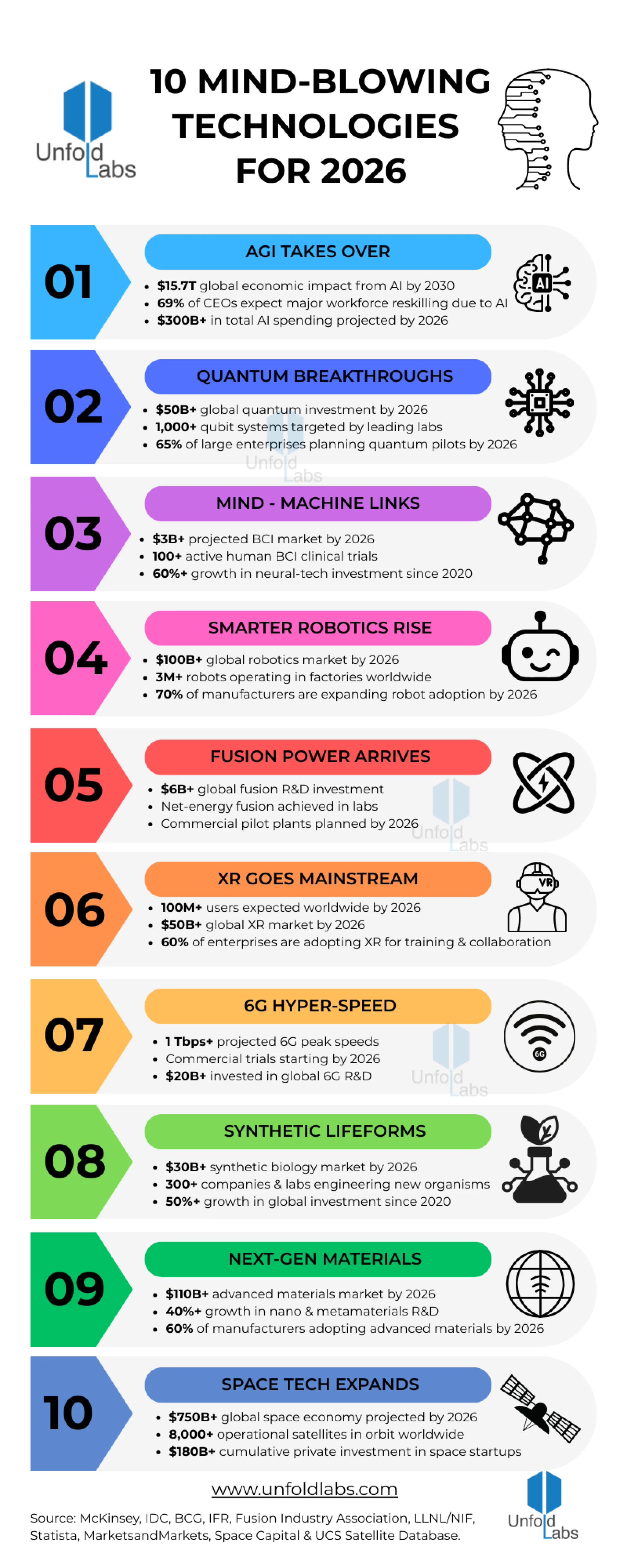 Unfold Labs

10 MIND-BLOWING TECHNOLOGIES FOR 2026

01

AGI TAKES OVER

AI

- $15.7T global economic impact from AI by 2030
- 69% of CEOs expect major workforce reskilling due to AI
- $300B+ in total AI spending projected by 2026

02

QUANTUM BREAKTHROUGHS

- $50B+ global quantum investment by 2026
- 1,000+ qubit systems targeted by leading labs
- 65% of large enterprises planning quantum pilots by 2026

Unfold Labs

03

MIND - MACHINE LINKS

- $3B+ projected BCI market by 2026
- 100+ active human BCI clinical trials
- 60%+ growth in neural-tech investment since 2020

04

SMARTER ROBOTICS RISE

- $100B+ global robotics market by 2026
- 3M+ robots operating in factories worldwide
- 70% of manufacturers are expanding robot adoption by 2026

05

FUSION POWER ARRIVES

- $6B+ global fusion R&D investment
- Net-energy fusion achieved in labs
- Commercial pilot plants planned by 2026

Unfold Labs

06

XR GOES MAINSTREAM

VR

- 100M+ users expected worldwide by 2026
- $50B+ global XR market by 2026
- 60% of enterprises are adopting XR for training & collaboration

07

6G HYPER-SPEED

6G

- 1 Tbps+ projected 6G peak speeds
- Commercial trials starting by 2026
- $20B+ invested in global 6G R&D

Unfold Labs

08

SYNTHETIC LIFEFORMS

- $30B+ synthetic biology market by 2026
- 300+ companies & labs engineering new organisms
- 50%+ growth in global investment since 2020

09

NEXT-GEN MATERIALS

- $110B+ advanced materials market by 2026
- 40%+ growth in nano & metamaterials R&D
- 60% of manufacturers adopting advanced materials by 2026

10

SPACE TECH EXPANDS

- $750B+ global space economy projected by 2026
- 8,000+ operational satellites in orbit worldwide
- $180B+ cumulative private investment in space startups

www.unfoldlabs.com

Source: McKinsey, IDC, BCG, IFR, Fusion Industry Association, LLNL/NIF, Statista, MarketsandMarkets, Space Capital & UCS Satellite Database.

Unfold Labs